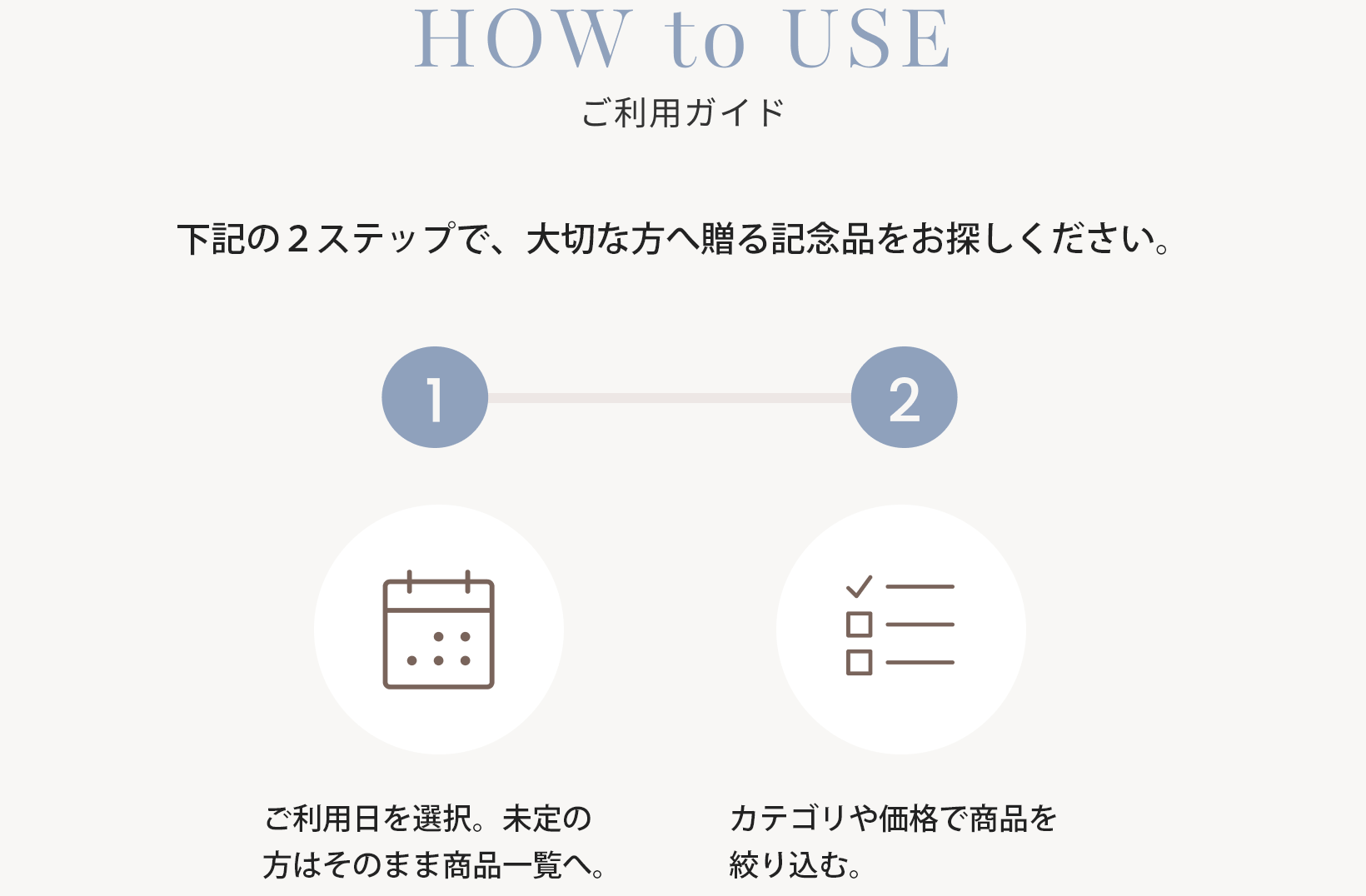 HOW to USE
ご利用ガイド

下記の２ステップで、大切な方へ贈る記念品をお探しください。

1

2

ご利用日を選択。未定の方はそのまま商品一覧へ。

カテゴリや価格で商品を絞り込む。