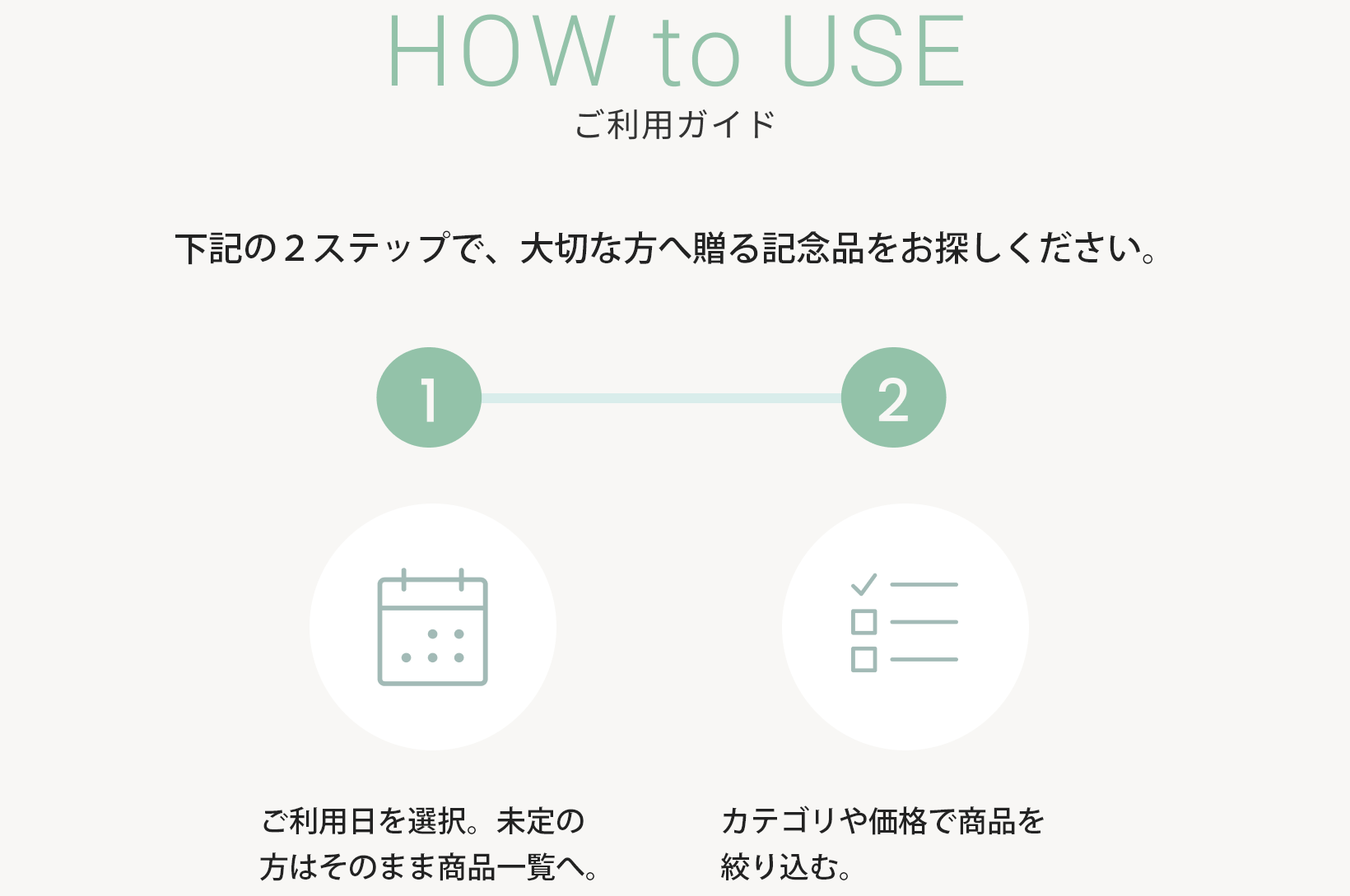 HOW to USE
ご利用ガイド

下記の２ステップで、大切な方へ贈る記念品をお探しください。

1

2

ご利用日を選択。未定の方はそのまま商品一覧へ。

カテゴリや価格で商品を絞り込む。